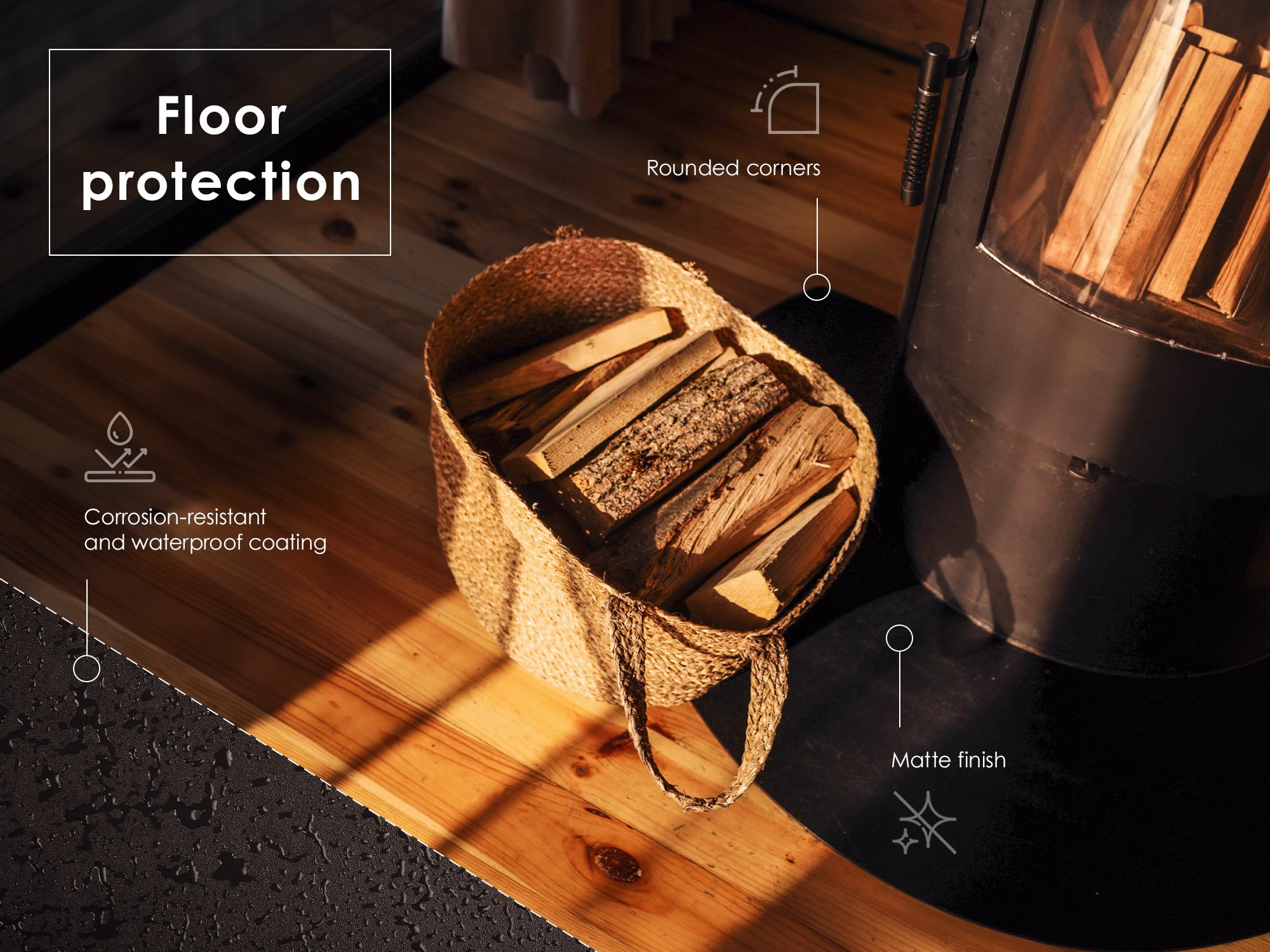 Floor protection

Rounded corners

Corrosion-resistant and waterproof coating

Matte finish